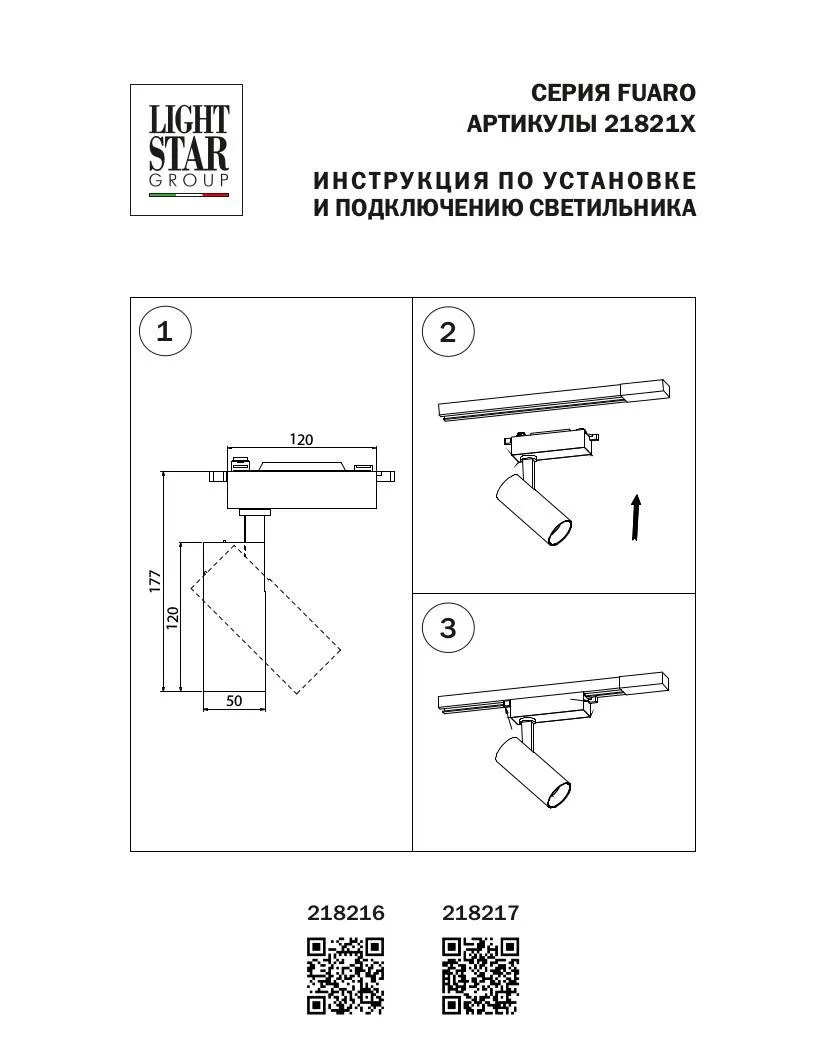 LIGHT STAR GROUP

СЕРИЯ FUARO
АРТИКУЛЫ 21821X

ИНСТРУКЦИЯ ПО УСТАНОВКЕ
И ПОДКЛЮЧЕНИЮ СВЕТИЛЬНИКА

1

120
177
120
50

2

3

218216 218217